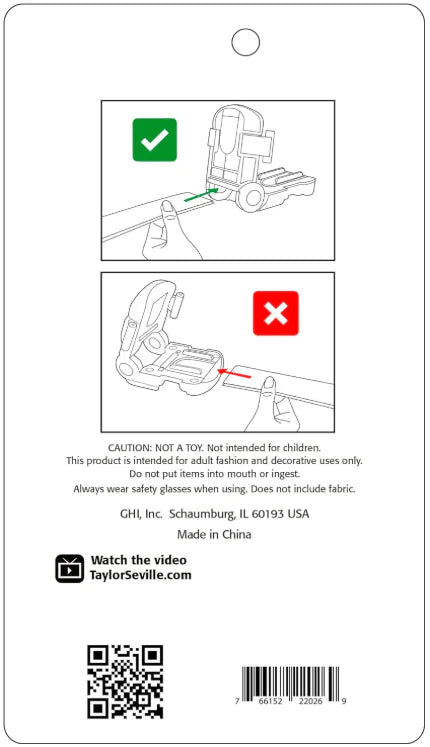 CAUTION: NOT A TOY. Not intended for children.
This product is intended for adult fashion and decorative uses only.
Do not put items into mouth or ingest.
Always wear safety glasses when using. Does not include fabric.

GHI, Inc. Schaumburg, IL 60193 USA

Made in China

Watch the video
TaylorSeville.com

7 66152 22026 9